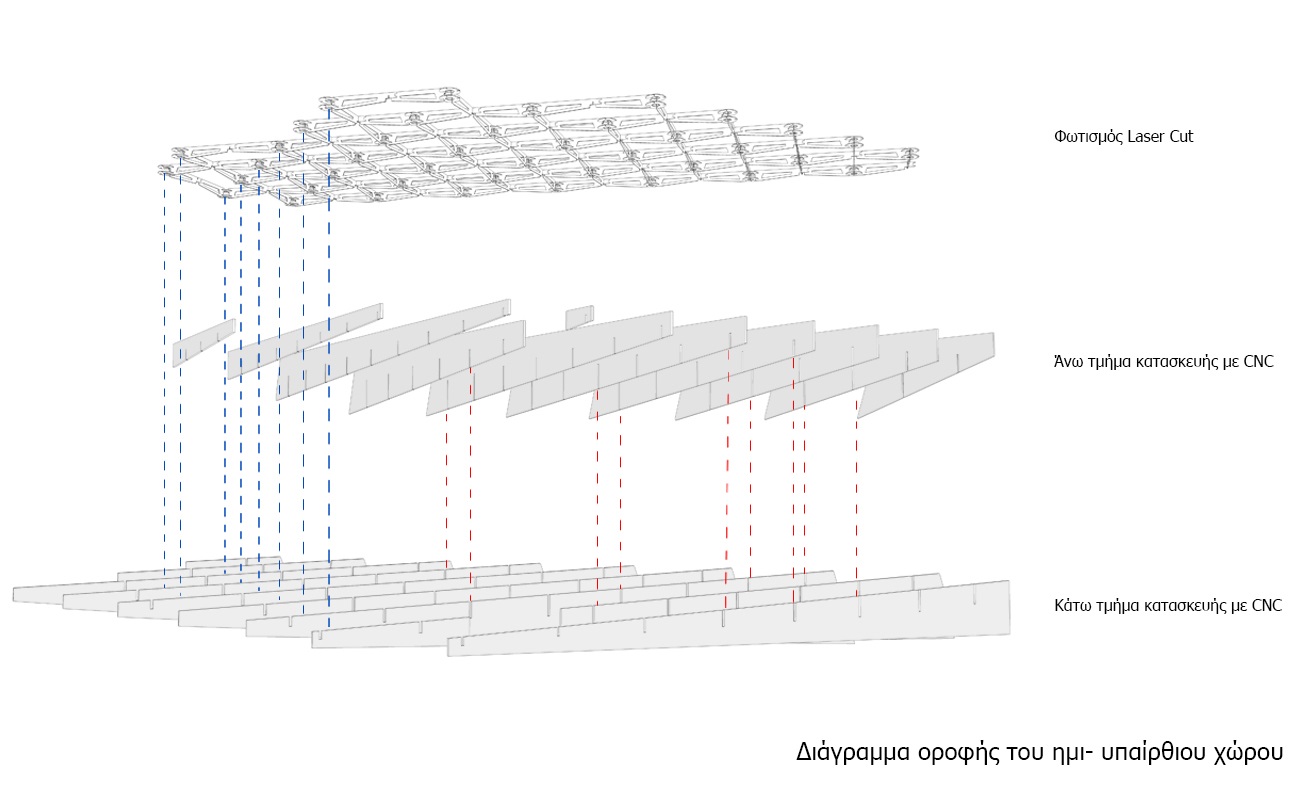 Φωτισμός Laser Cut

Άνω τμήμα κατασκευής με CNC

Κάτω τμήμα κατασκευής με CNC

Διάγραμμα οροφής του ημι- υπαίρθιου χώρου