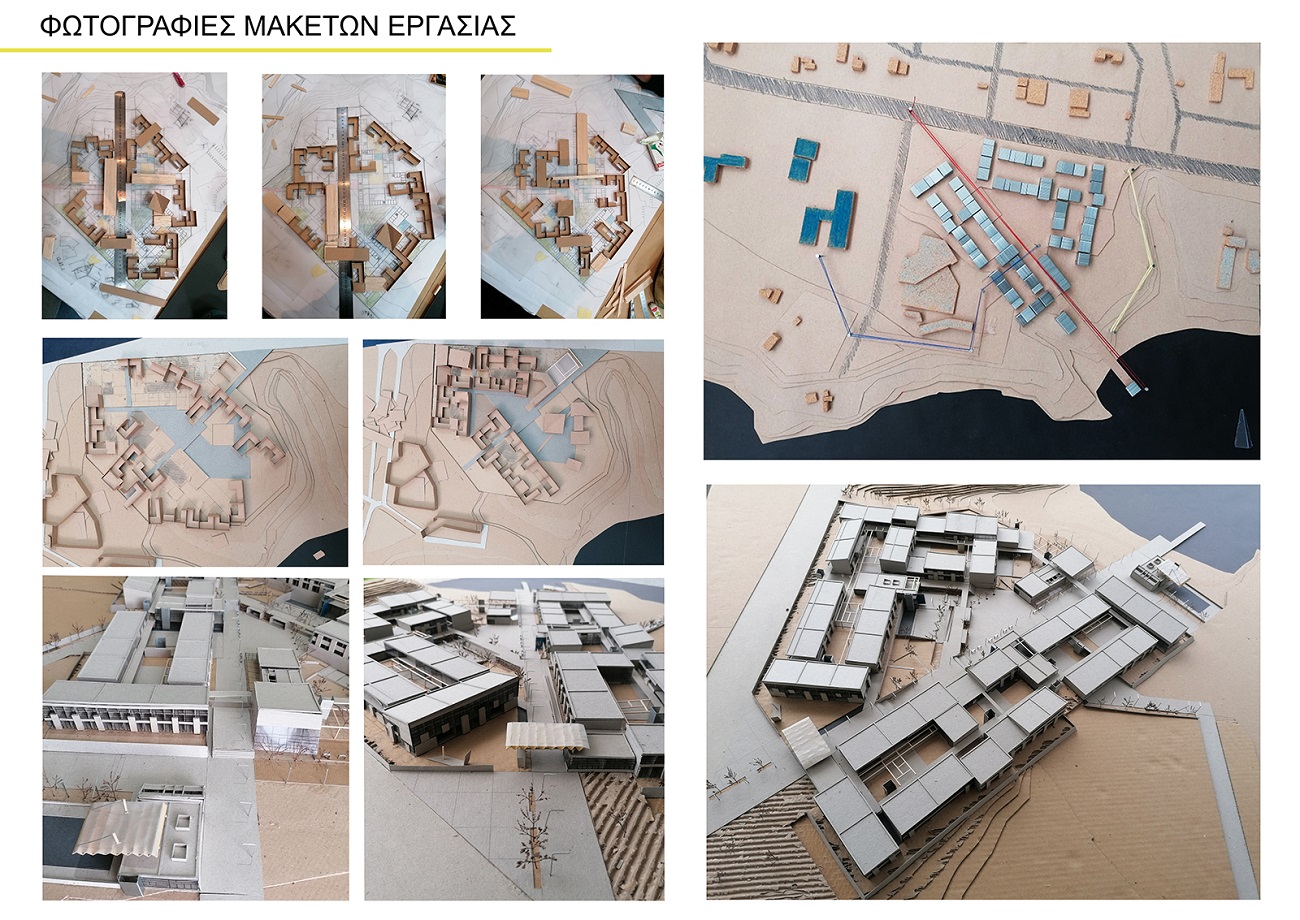 ΦΩΤΟΓΡΑΦΙΕΣ ΜΑΚΕΤΩΝ ΕΡΓΑΣΙΑΣ